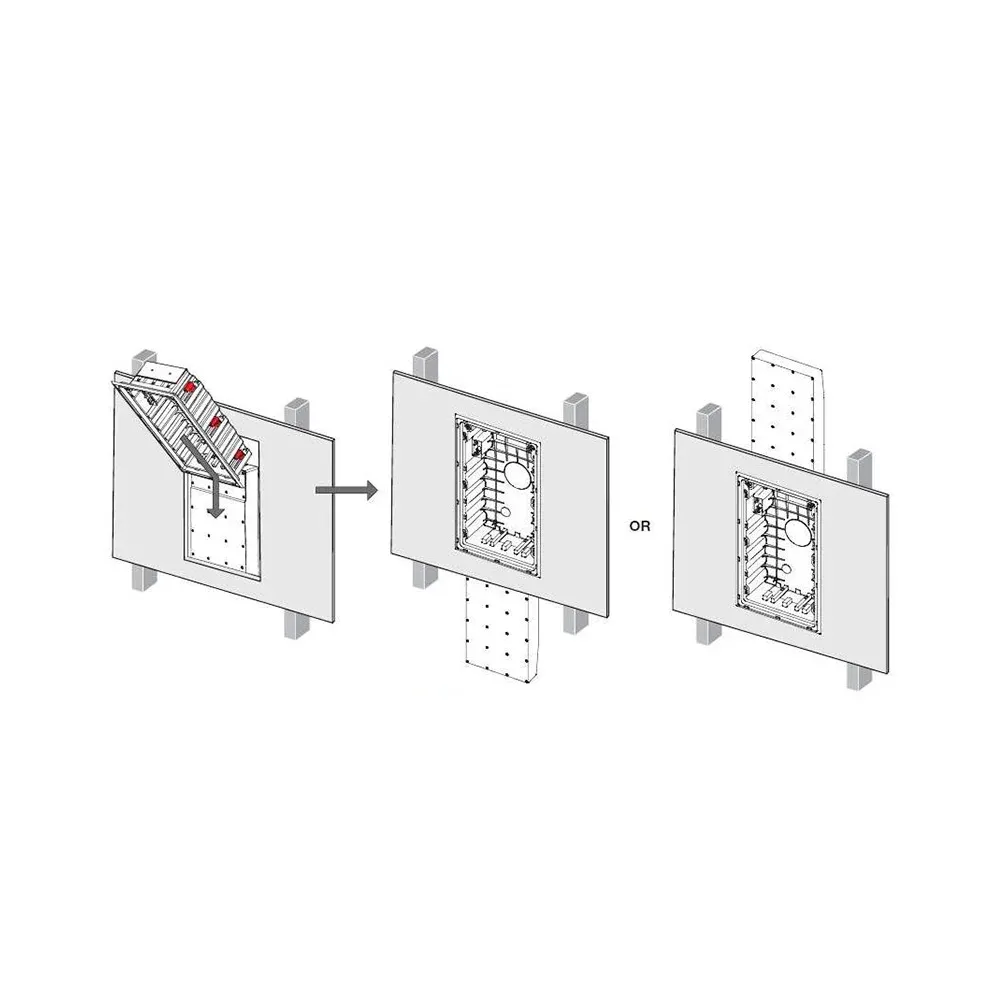 OR