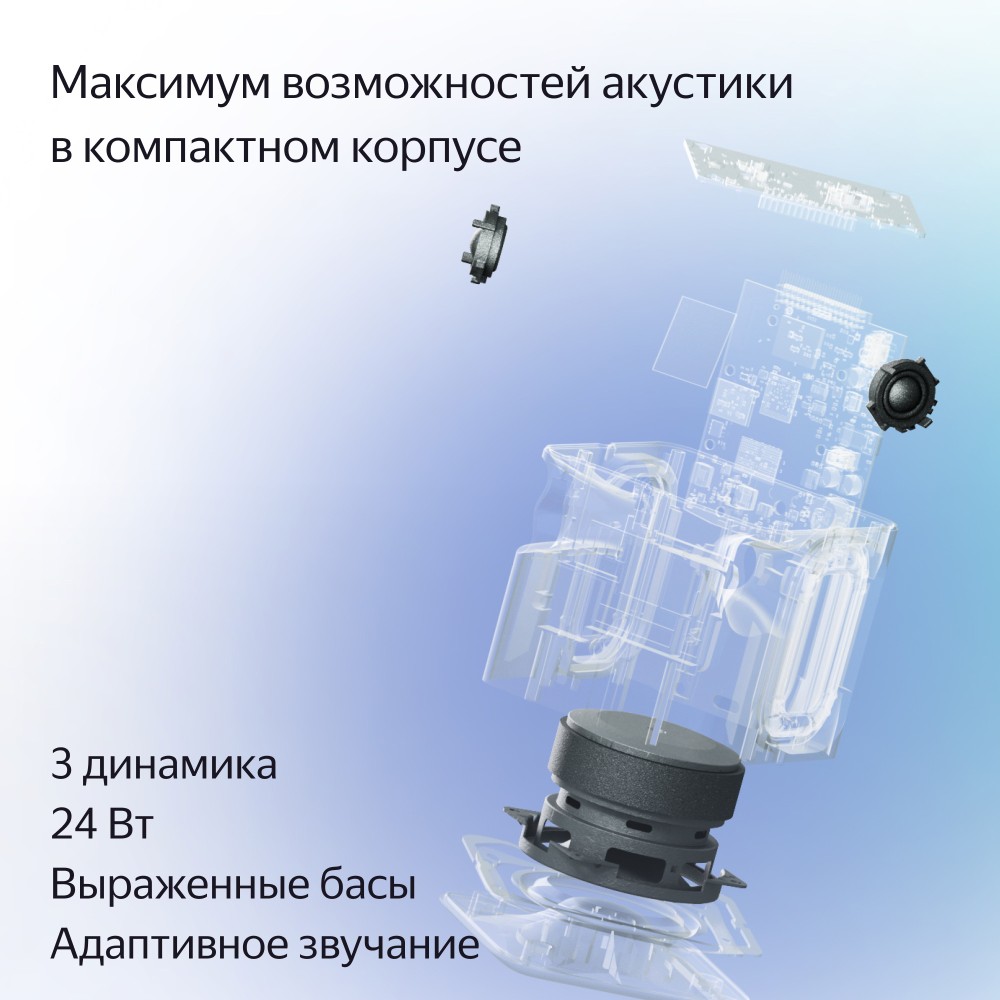 Максимум возможностей акустики в компактном корпусе

3 динамика
24 Вт
Выраженные басы
Адаптивное звучание